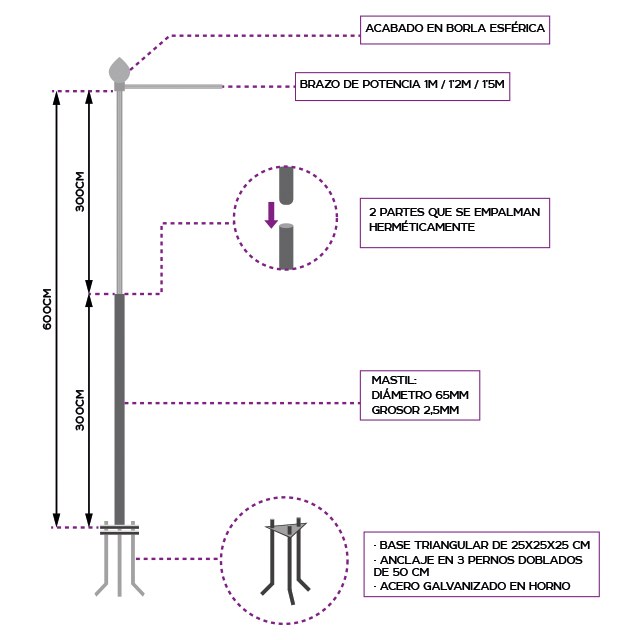 ACABADO EN BORLA ESFÉRICA

BRAZO DE POTENCIA 1M / 1'2M / 1'5M

600CM

300CM

2 PARTES QUE SE EMPALMAN HERMÉTICAMENTE

300CM

MASTIL:
DIÁMETRO 65MM
GROSOR 2,5MM

· BASE TRIANGULAR DE 25X25X25 CM
· ANCLAJE EN 3 PERNOS DOBLADOS DE 50 CM
· ACERO GALVANIZADO EN HORNO