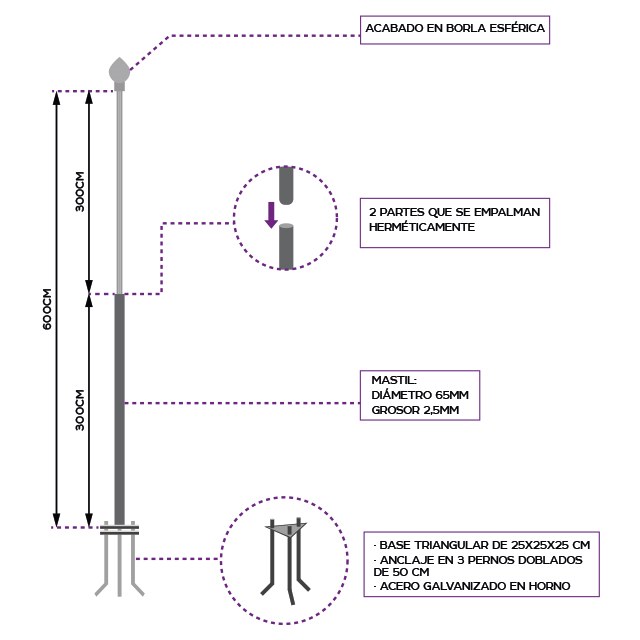 ACABADO EN BORLA ESFÉRICA

600CM

300CM

300CM

2 PARTES QUE SE EMPALMAN HERMÉTICAMENTE

MASTIL:
DIÁMETRO 65MM
GROSOR 2,5MM

· BASE TRIANGULAR DE 25X25X25 CM
· ANCLAJE EN 3 PERNOS DOBLADOS DE 50 CM
· ACERO GALVANIZADO EN HORNO